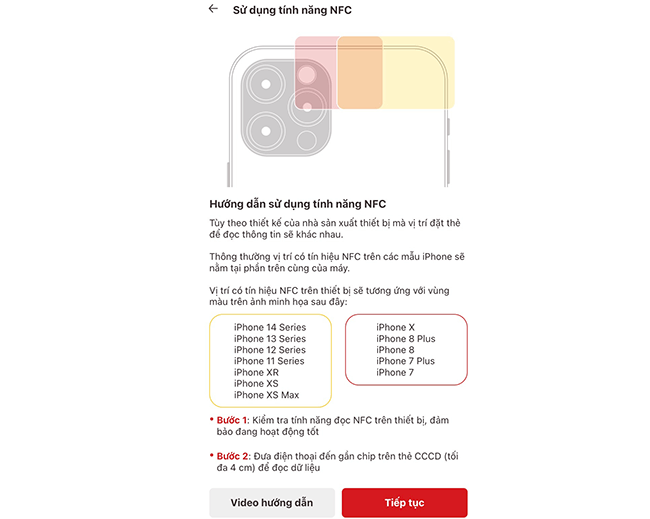 Sử dụng tính năng NFC

Hướng dẫn sử dụng tính năng NFC

Tùy theo thiết kế của nhà sản xuất thiết bị mà vị trí đặt thẻ để đọc thông tin sẽ khác nhau.

Thông thường vị trí có tín hiệu NFC trên các mẫu iPhone sẽ nằm tại phần trên cùng của máy.

Vị trí có tín hiệu NFC trên thiết bị sẽ tương ứng với vùng màu trên ảnh minh họa sau đây:

iPhone 14 Series
iPhone 13 Series
iPhone 12 Series
iPhone 11 Series
iPhone XR
iPhone XS
iPhone XS Max

iPhone X
iPhone 8 Plus
iPhone 8
iPhone 7 Plus
iPhone 7

• Bước 1: Kiểm tra tính năng đọc NFC trên thiết bị, đảm bảo đang hoạt động tốt

• Bước 2: Đưa điện thoại đến gần chip trên thẻ CCCD (tối đa 4 cm) để đọc dữ liệu

Video hướng dẫn

Tiếp tục